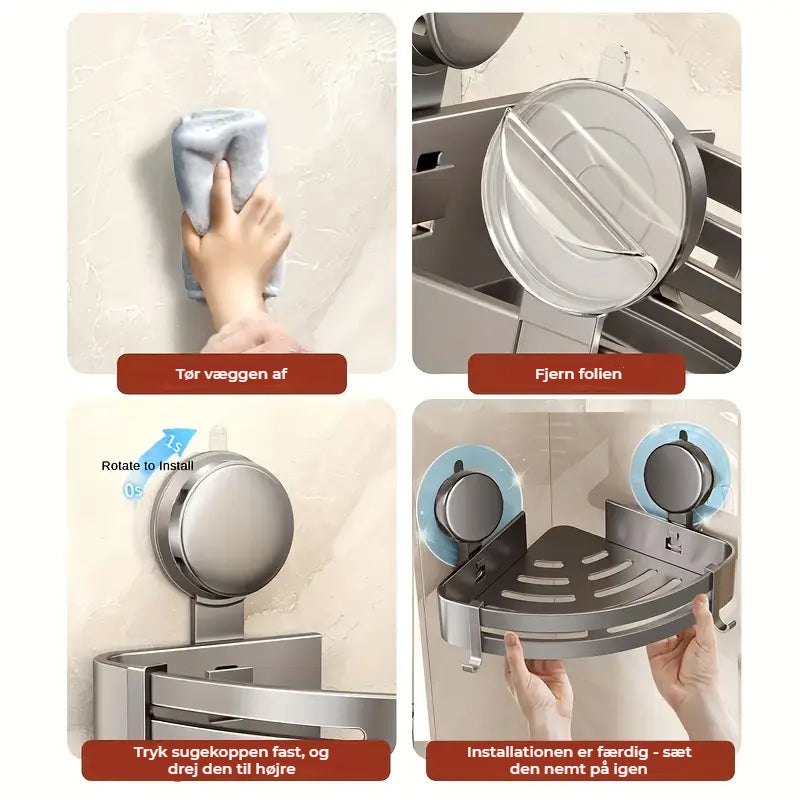 Tør væggen af

Fjern folien

1s

Rotate to Install

0s

Tryk sugekoppen fast, og drej den til højre

Installationen er færdig - sæt den nemt på igen